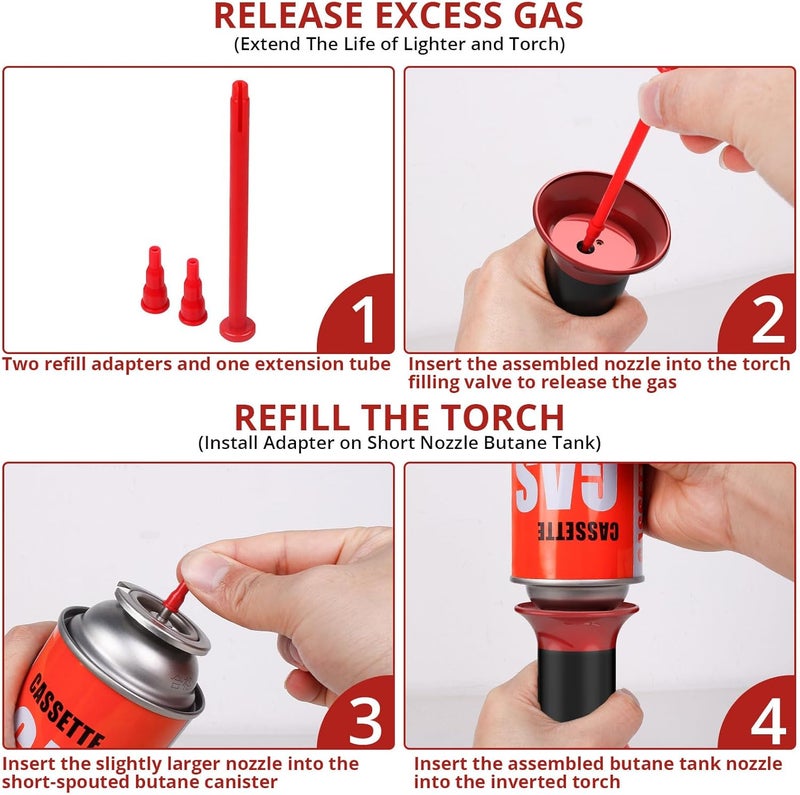 RELEASE EXCESS GAS
(Extend The Life of Lighter and Torch)

1
Two refill adapters and one extension tube

2
Insert the assembled nozzle into the torch filling valve to release the gas

REFILL THE TORCH
(Install Adapter on Short Nozzle Butane Tank)

CASSETTE
3
Insert the slightly larger nozzle into the short-spouted butane canister

GAS
CASSETTE
4
Insert the assembled butane tank nozzle into the inverted torch